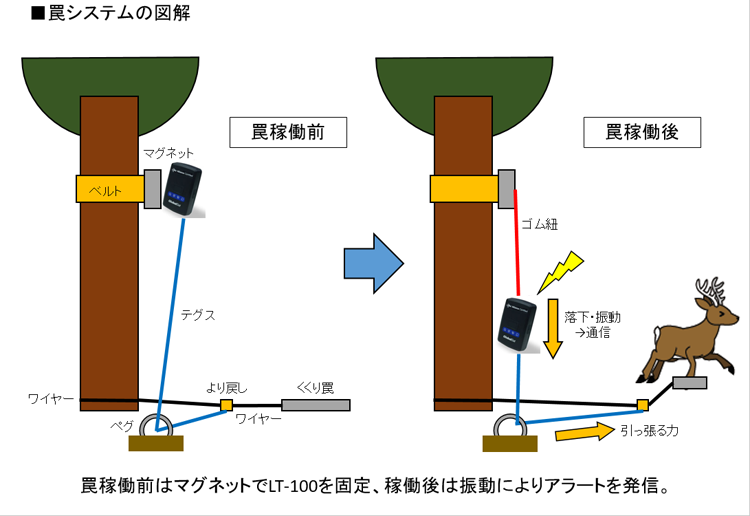 ■罠システムの図解

罠稼働前

マグネット

ベルト

テグス

ワイヤー

より戻し

くくり罠

ペグ

ワイヤー

罠稼働後

ゴム紐

落下・振動
→通信

引っ張る力

罠稼働前はマグネットでLT-100を固定、稼働後は振動によりアラートを発信。